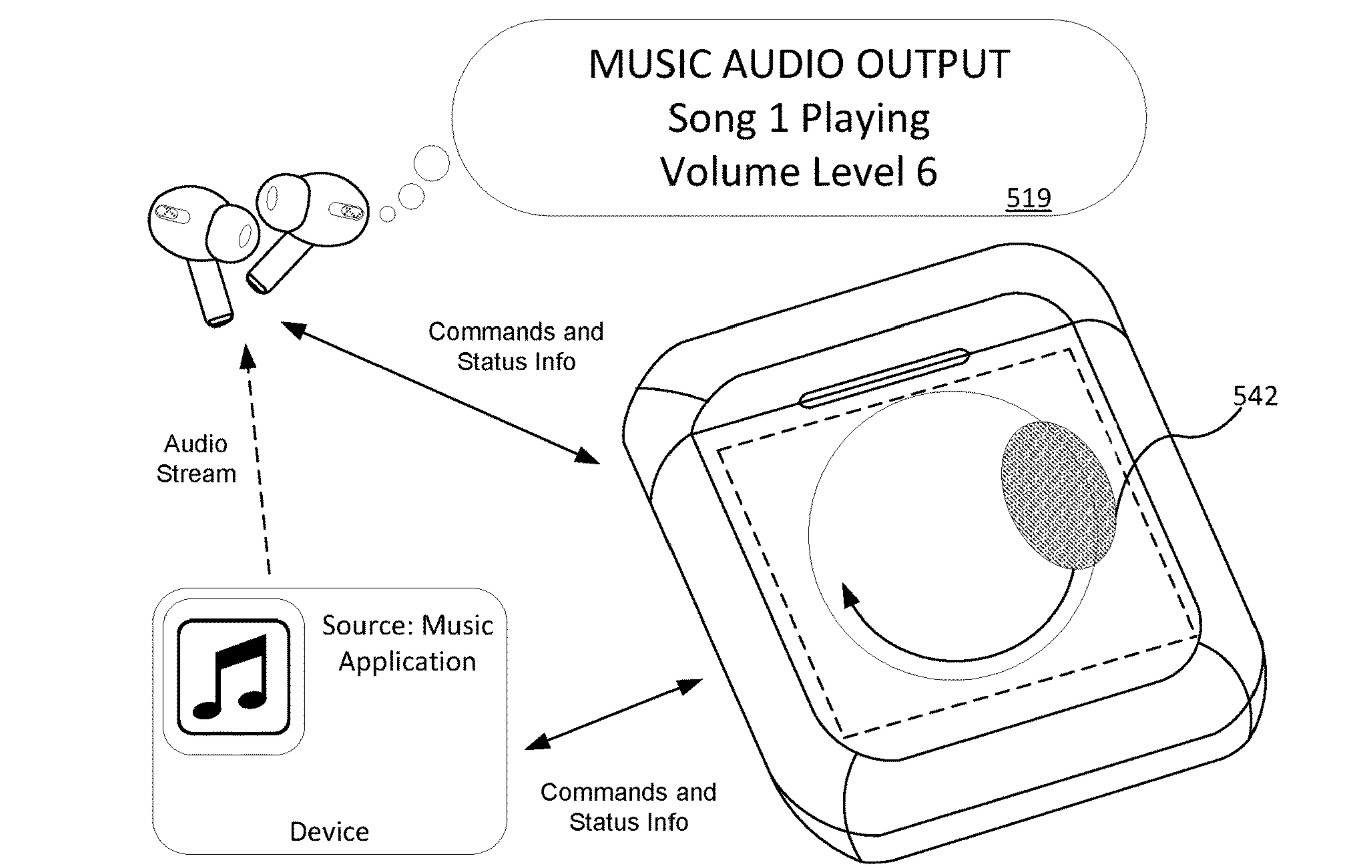 MUSIC AUDIO OUTPUT
Song 1 Playing
Volume Level 6
519

Commands and
Status Info

542

Audio
Stream

Source: Music
Application

Device

Commands and
Status Info